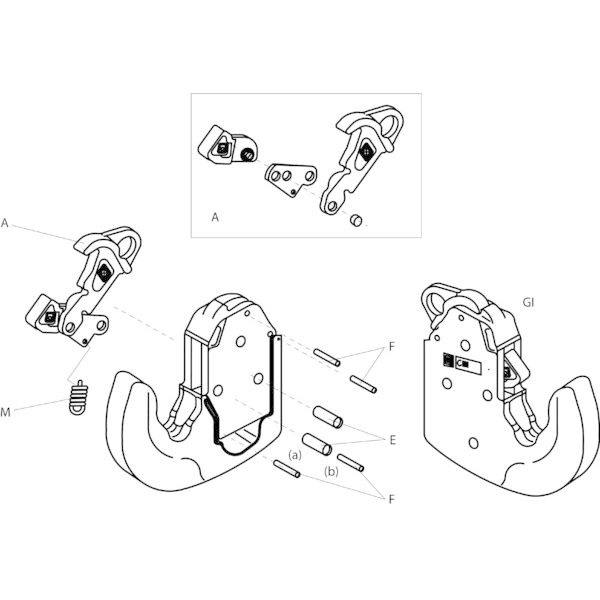 A

A

GI

F

M

E

(a)

(b)

F